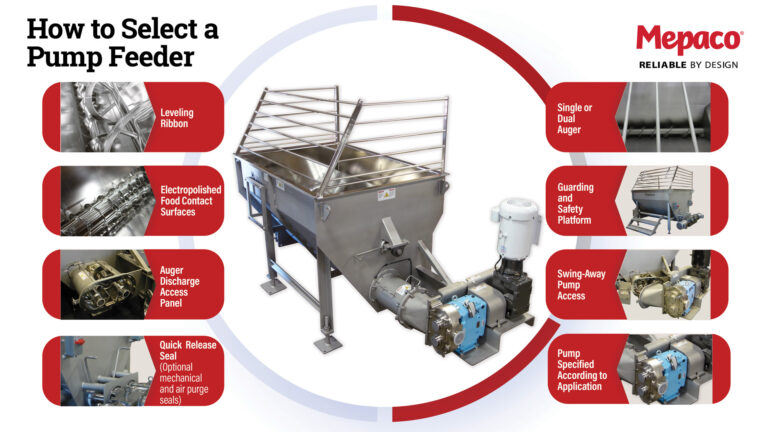 How to Select a Pump Feeder

Mepaco®
RELIABLE BY DESIGN

Leveling Ribbon

Electropolished Food Contact Surfaces

Auger Discharge Access Panel

Quick Release Seal (Optional mechanical and air purge seals)

Single or Dual Auger

Guarding and Safety Platform

Swing-Away Pump Access

Pump Specified According to Application